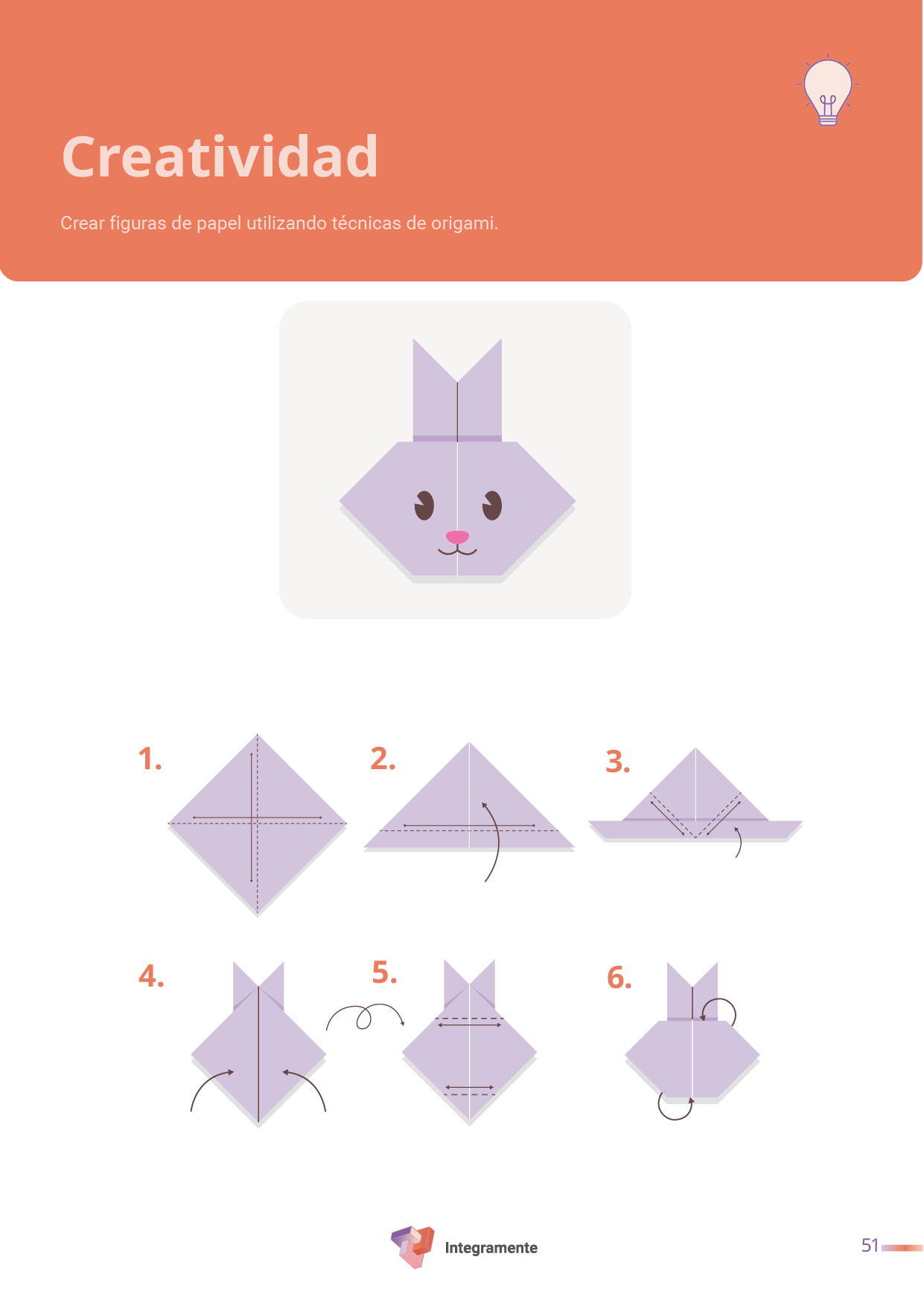 Creatividad

Crear figuras de papel utilizando técnicas de origami.

1.

2.

3.

4.

5.

6.

Integramente

51